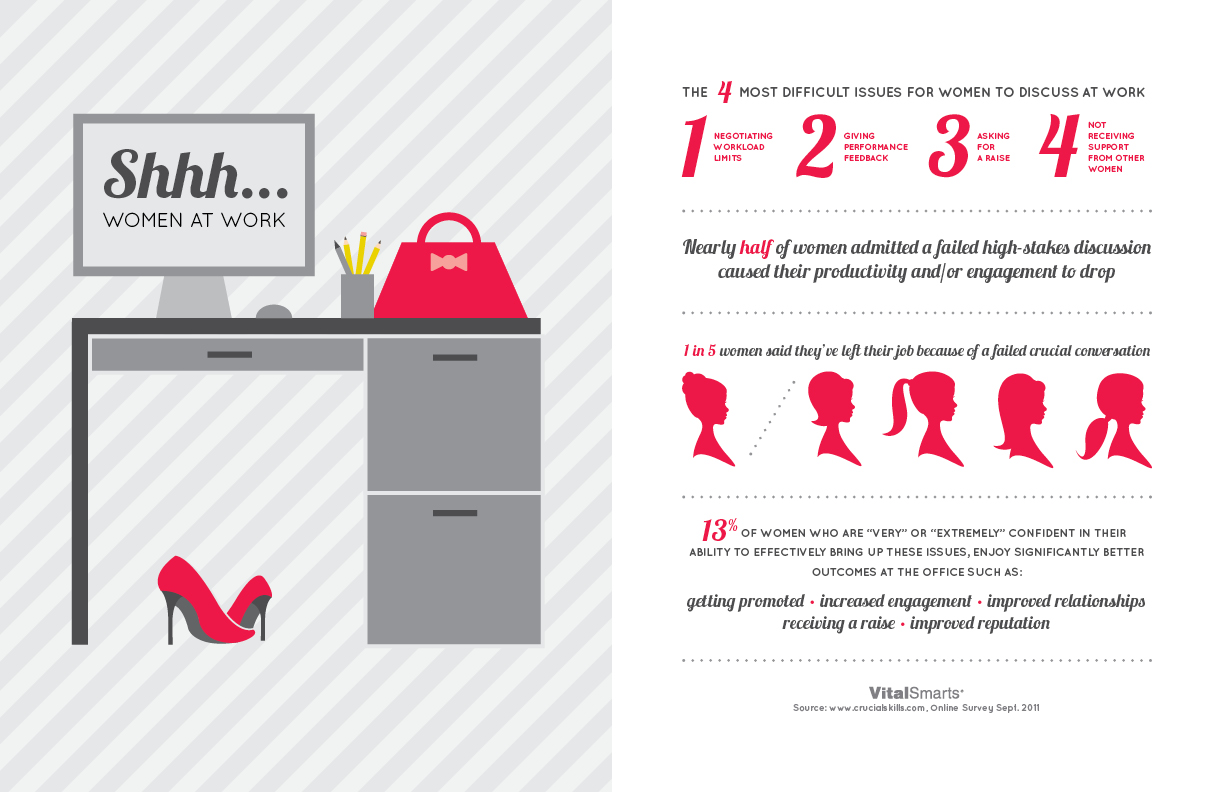 Shhh...
WOMEN AT WORK

THE 4 MOST DIFFICULT ISSUES FOR WOMEN TO DISCUSS AT WORK

1 NEGOTIATING WORKLOAD LIMITS

2 GIVING PERFORMANCE FEEDBACK

3 ASKING FOR A RAISE

4 NOT RECEIVING SUPPORT FROM OTHER WOMEN

Nearly half of women admitted a failed high-stakes discussion caused their productivity and/or engagement to drop

1 in 5 women said they've left their job because of a failed crucial conversation

13% OF WOMEN WHO ARE "VERY" OR "EXTREMELY" CONFIDENT IN THEIR ABILITY TO EFFECTIVELY BRING UP THESE ISSUES, ENJOY SIGNIFICANTLY BETTER OUTCOMES AT THE OFFICE SUCH AS:

getting promoted • increased engagement • improved relationships receiving a raise • improved reputation

VitalSmarts®
Source: www.crucialskills.com, Online Survey Sept. 2011