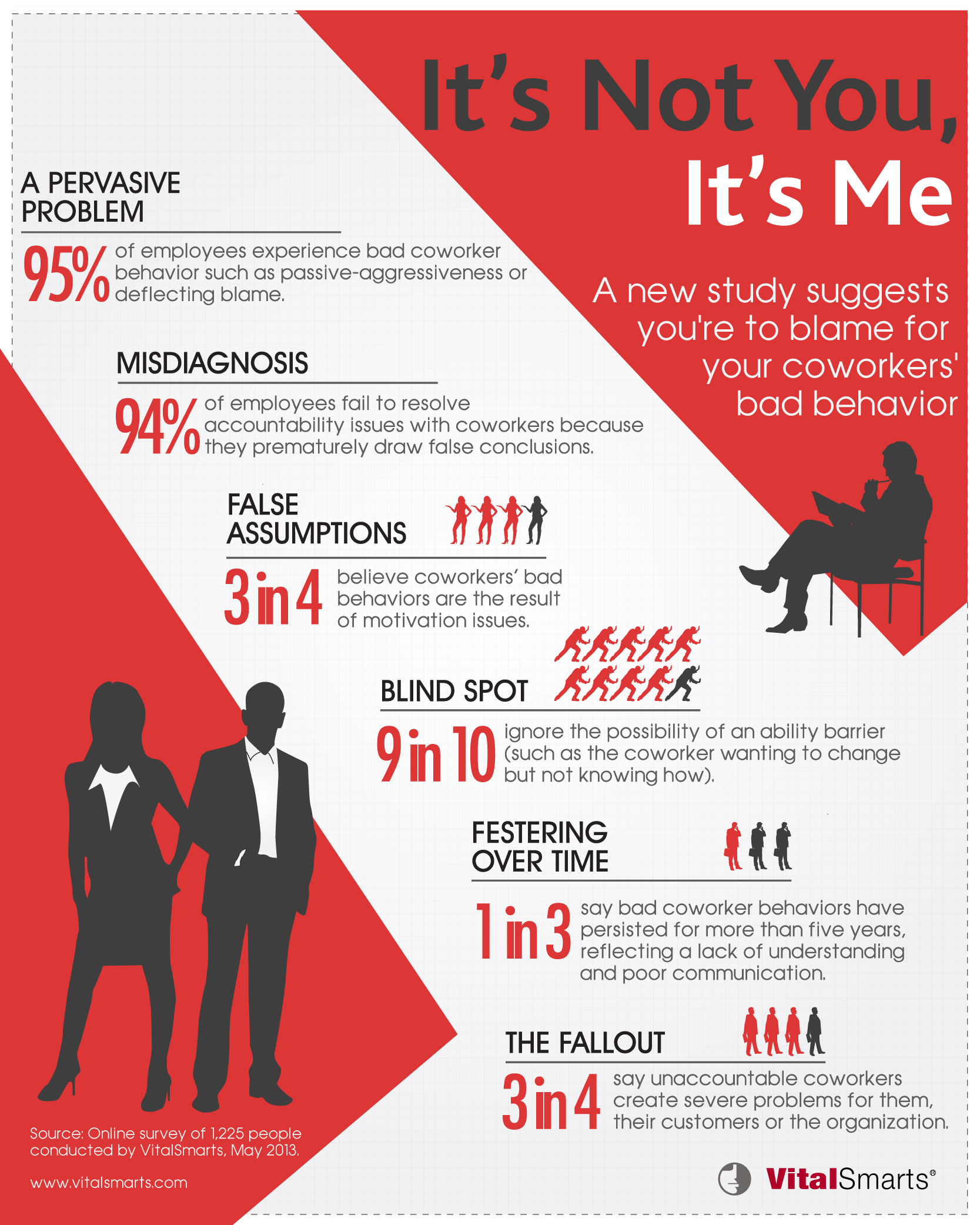 It's Not You, It's Me

A new study suggests you're to blame for your coworkers' bad behavior

A PERVASIVE PROBLEM

95% of employees experience bad coworker behavior such as passive-aggressiveness or deflecting blame.

MISDIAGNOSIS

94% of employees fail to resolve accountability issues with coworkers because they prematurely draw false conclusions.

FALSE ASSUMPTIONS

3 in 4 believe coworkers' bad behaviors are the result of motivation issues.

BLIND SPOT

9 in 10 ignore the possibility of an ability barrier (such as the coworker wanting to change but not knowing how).

FESTERING OVER TIME

1 in 3 say bad coworker behaviors have persisted for more than five years, reflecting a lack of understanding and poor communication.

THE FALLOUT

3 in 4 say unaccountable coworkers create severe problems for them, their customers or the organization.

Source: Online survey of 1,225 people conducted by VitalSmarts, May 2013.

www.vitalsmarts.com

VitalSmarts®